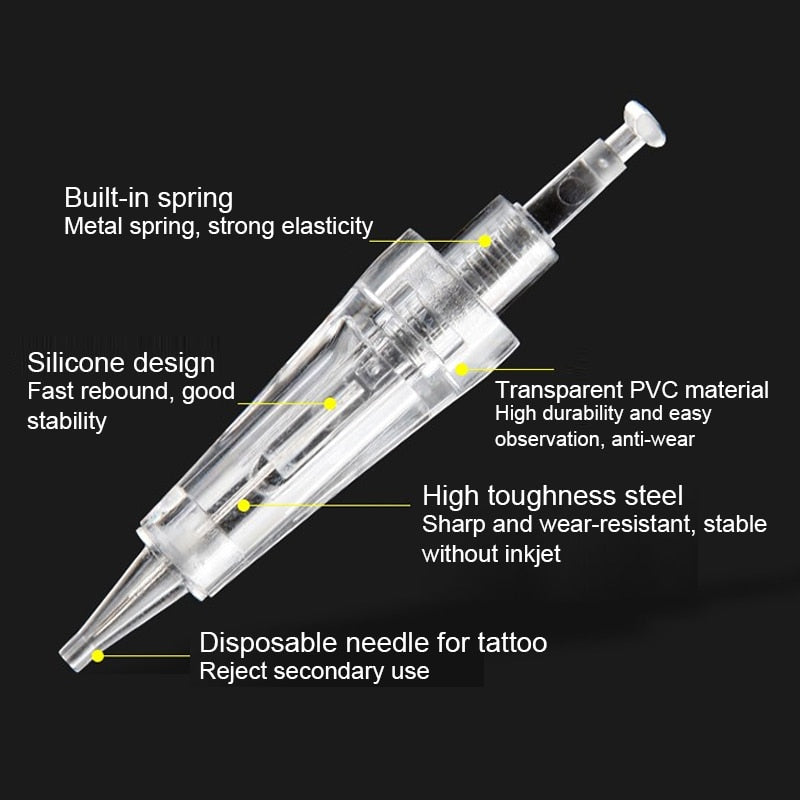 Built-in spring
Metal spring, strong elasticity

Silicone design
Fast rebound, good stability

Transparent PVC material
High durability and easy observation, anti-wear

High toughness steel
Sharp and wear-resistant, stable without inkjet

Disposable needle for tattoo
Reject secondary use